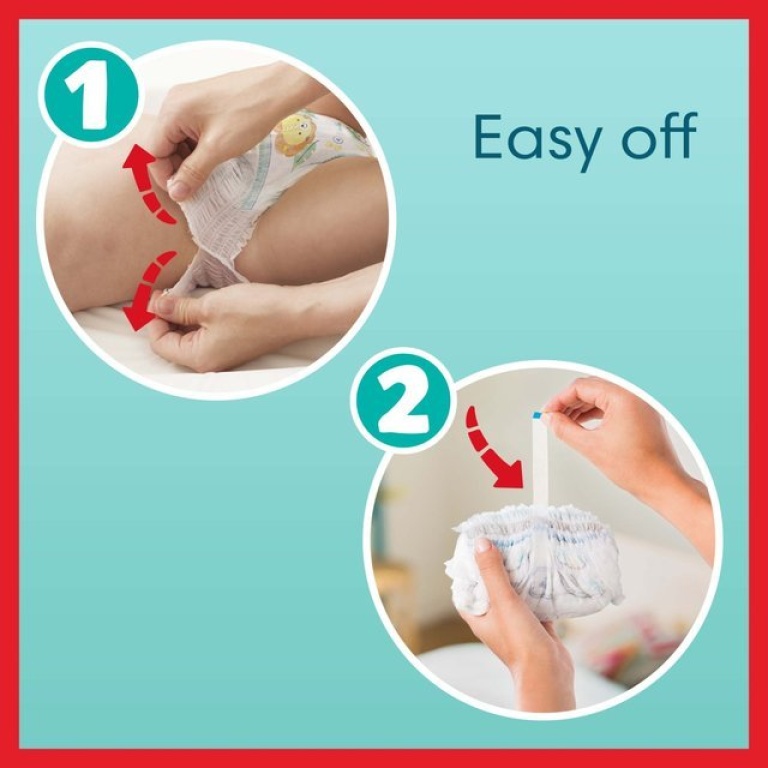 1

Easy off

2