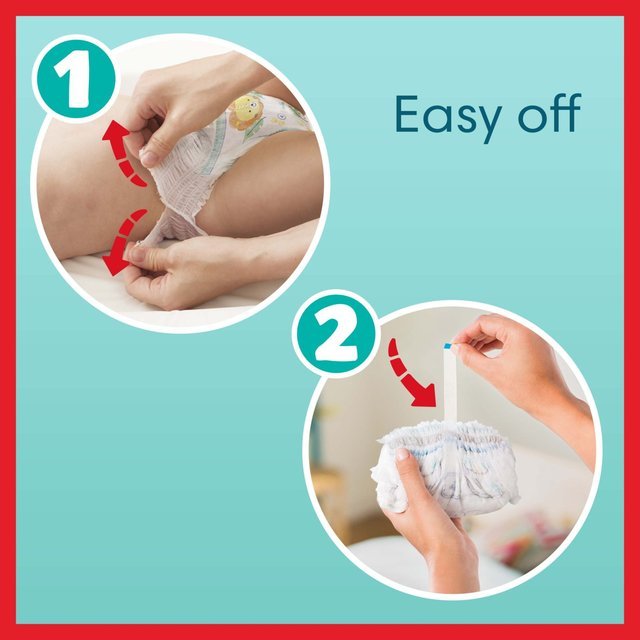 1

Easy off

2